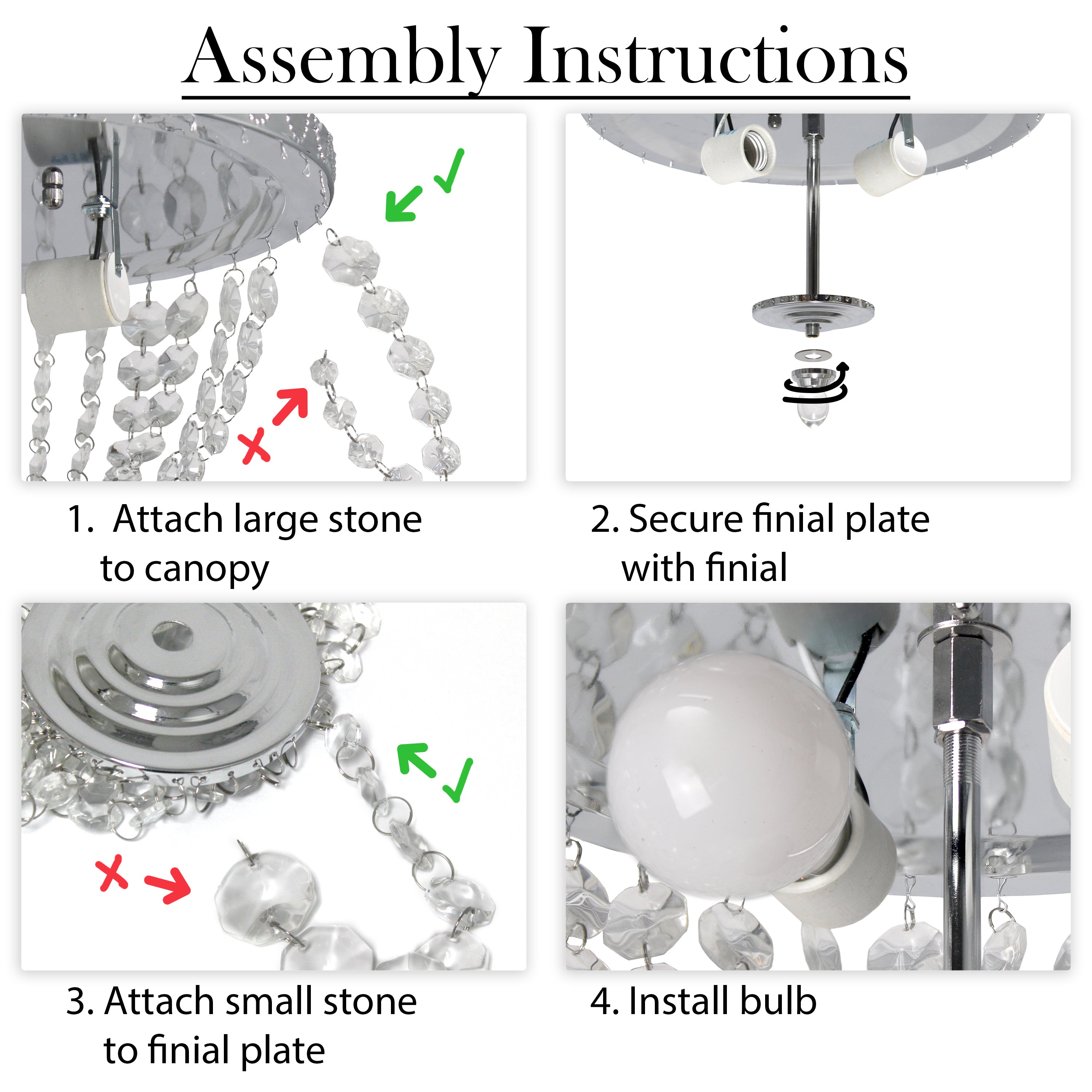 Assembly Instructions

1. Attach large stone to canopy

2. Secure finial plate with finial

3. Attach small stone to finial plate

4. Install bulb